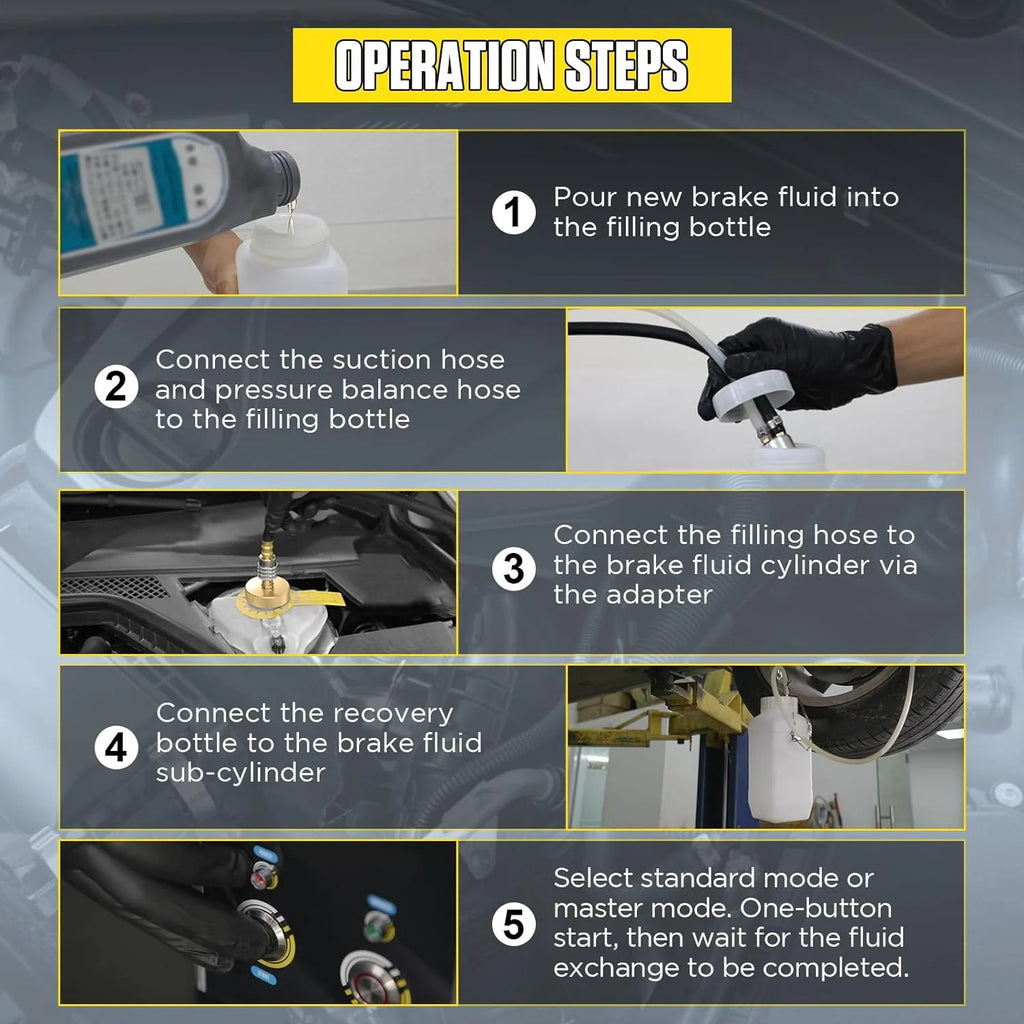 OPERATION STEPS

1 Pour new brake fluid into the filling bottle

2 Connect the suction hose and pressure balance hose to the filling bottle

3 Connect the filling hose to the brake fluid cylinder via the adapter

4 Connect the recovery bottle to the brake fluid sub-cylinder

5 Select standard mode or master mode. One-button start, then wait for the fluid exchange to be completed.